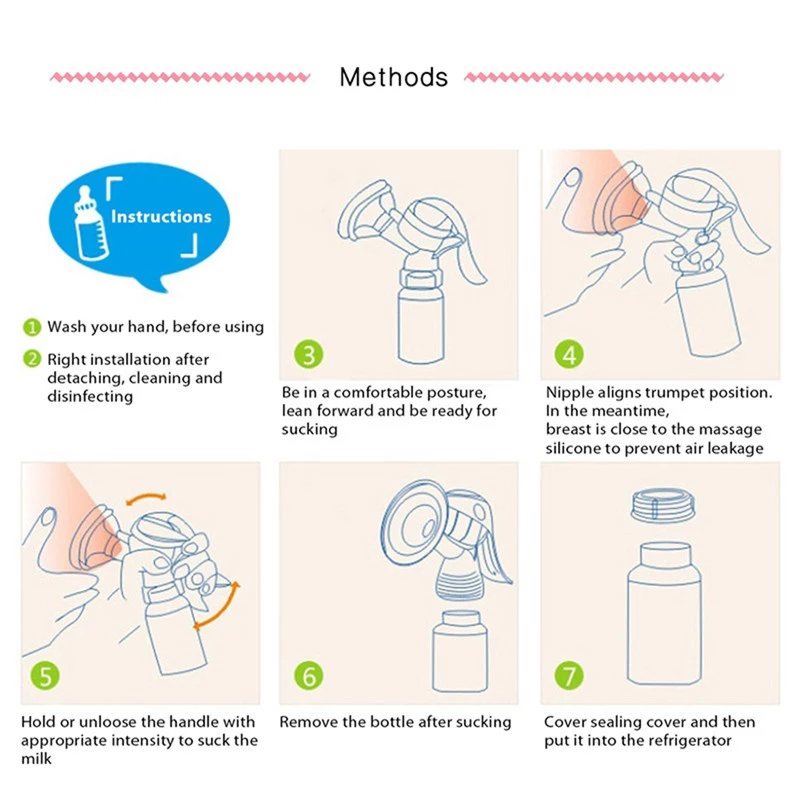 Methods

Instructions

1 Wash your hand, before using

2 Right installation after detaching, cleaning and disinfecting

3

Be in a comfortable posture, lean forward and be ready for sucking

4

Nipple aligns trumpet position. In the meantime, breast is close to the massage silicone to prevent air leakage

5

Hold or unloose the handle with appropriate intensity to suck the milk

6

Remove the bottle after sucking

7

Cover sealing cover and then put it into the refrigerator